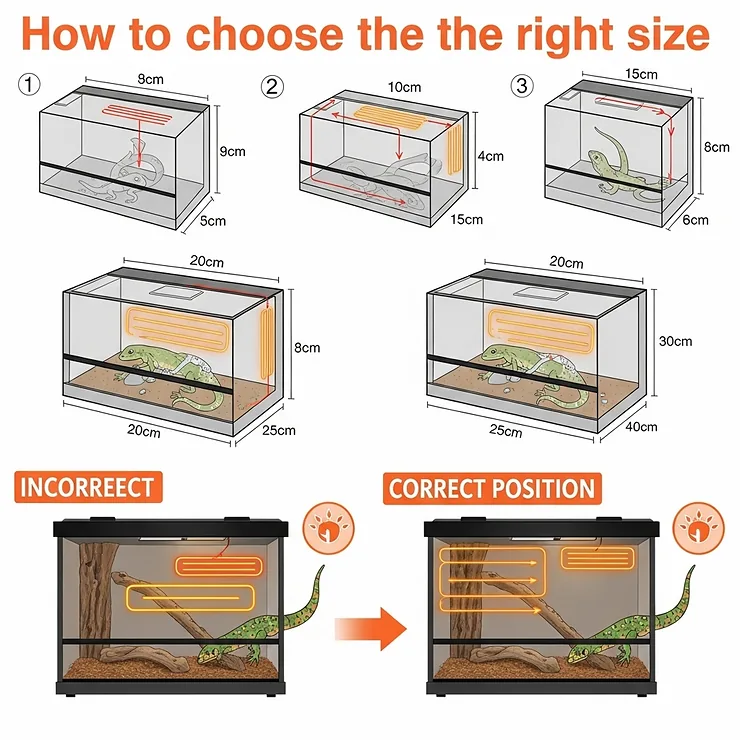 How to choose the the right size

①
9cm
9cm
5cm

②
10cm
4cm
15cm

③
15cm
8cm
6cm

20cm
8cm
20cm
25cm

20cm
30cm
25cm
40cm

INCORREECT

CORRECT POSITION