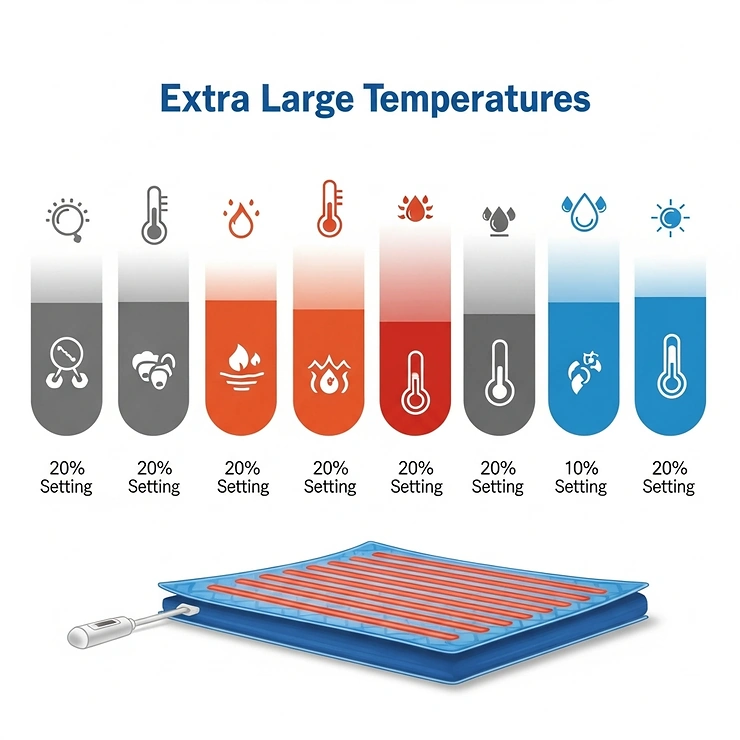 Extra Large Temperatures

20% Setting

20% Setting

20% Setting

20% Setting

20% Setting

20% Setting

10% Setting

20% Setting