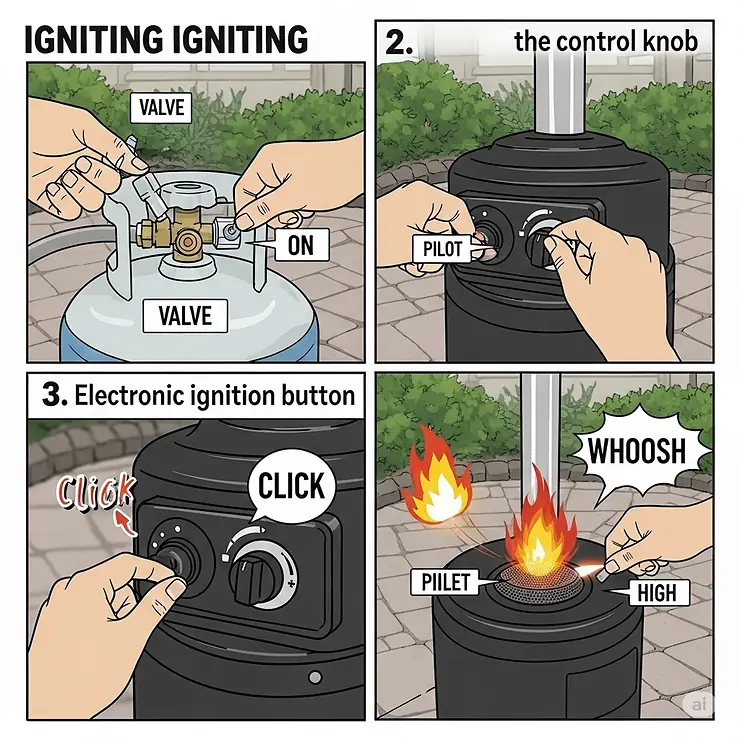 IGNITING IGNITING

VALVE

ON

VALVE

2. the control knob

PILOT

3. Electronic ignition button

CLICK

CLICK

WHOOSH

PIILET

HIGH

ai