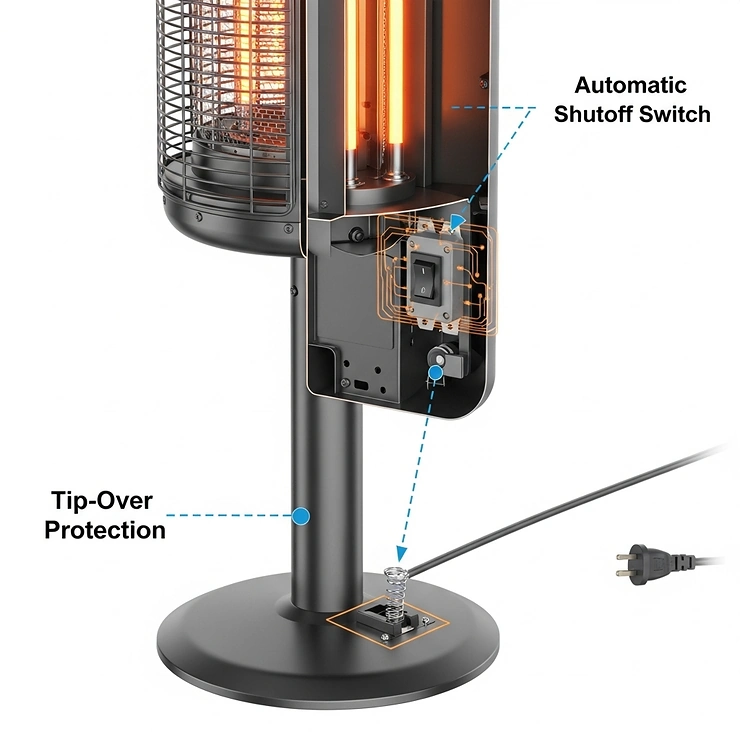 Automatic
Shutoff Switch

Tip-Over
Protection