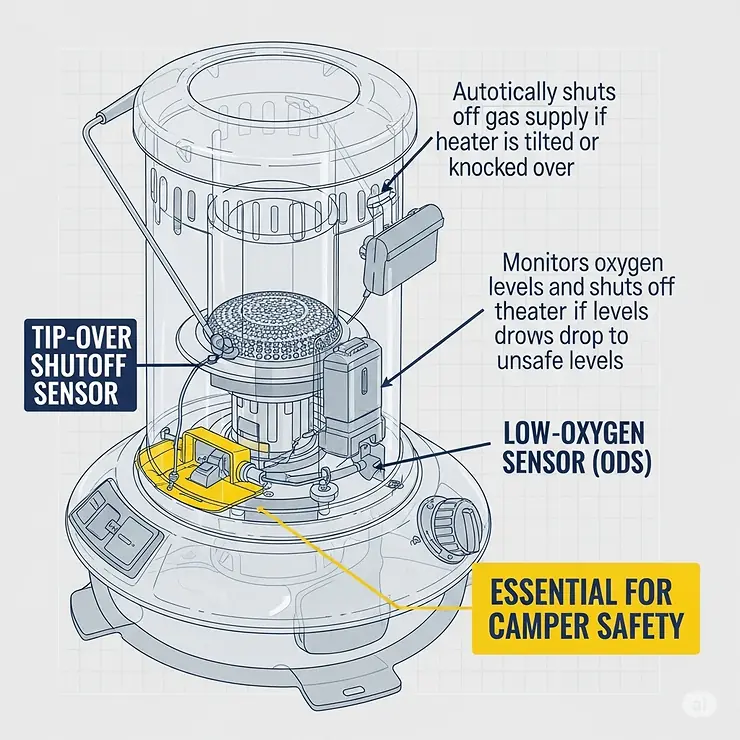 Autotically shuts off gas supply if heater is tilted or knocked over

Monitors oxygen levels and shuts off theater if levels drows drop to unsafe levels

TIP-OVER SHUTOFF SENSOR

LOW-OXYGEN SENSOR (ODS)

ESSENTIAL FOR CAMPER SAFETY

ai